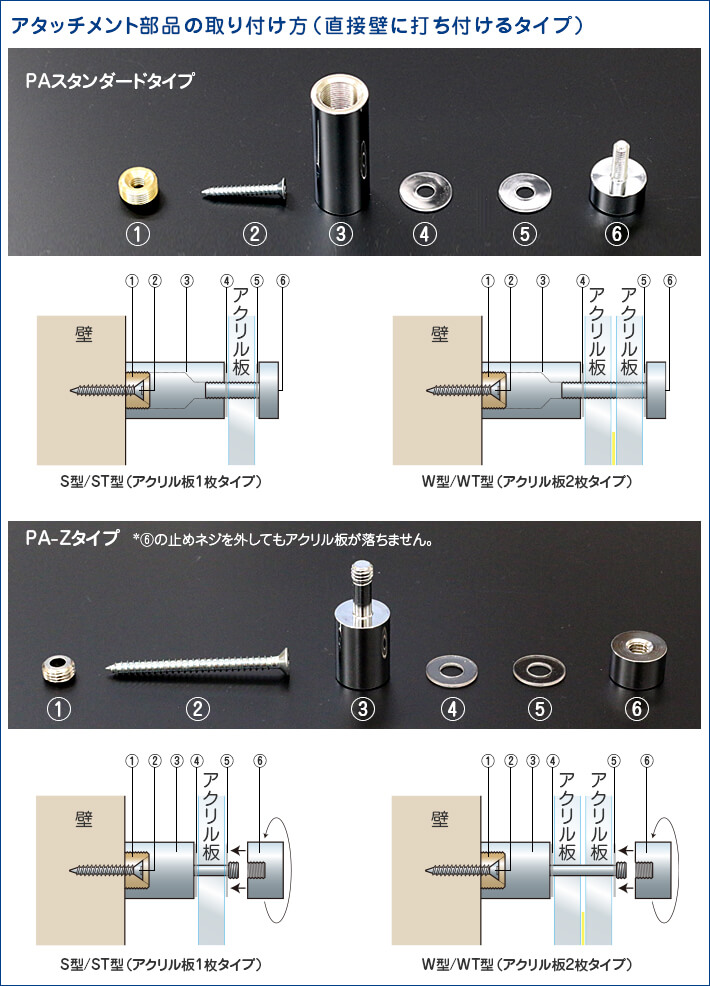 アタッチメント部品の取り付け方（直接壁に打ち付けるタイプ）

PAスタンダードタイプ

① ② ③ ④ ⑤ ⑥

① ② ③ ④ ⑤ ⑥
壁
アクリル板

S型/ST型（アクリル板1枚タイプ）

① ② ③ ④ ⑤ ⑥
壁
アクリル板
アクリル板

W型/WT型（アクリル板2枚タイプ）

PA-Zタイプ ＊⑥の止めネジを外してもアクリル板が落ちません。

① ② ③ ④ ⑤ ⑥

① ② ③ ④ ⑤ ⑥
壁
アクリル板

S型/ST型（アクリル板1枚タイプ）

① ② ③ ④ ⑤ ⑥
壁
アクリル板
アクリル板

W型/WT型（アクリル板2枚タイプ）